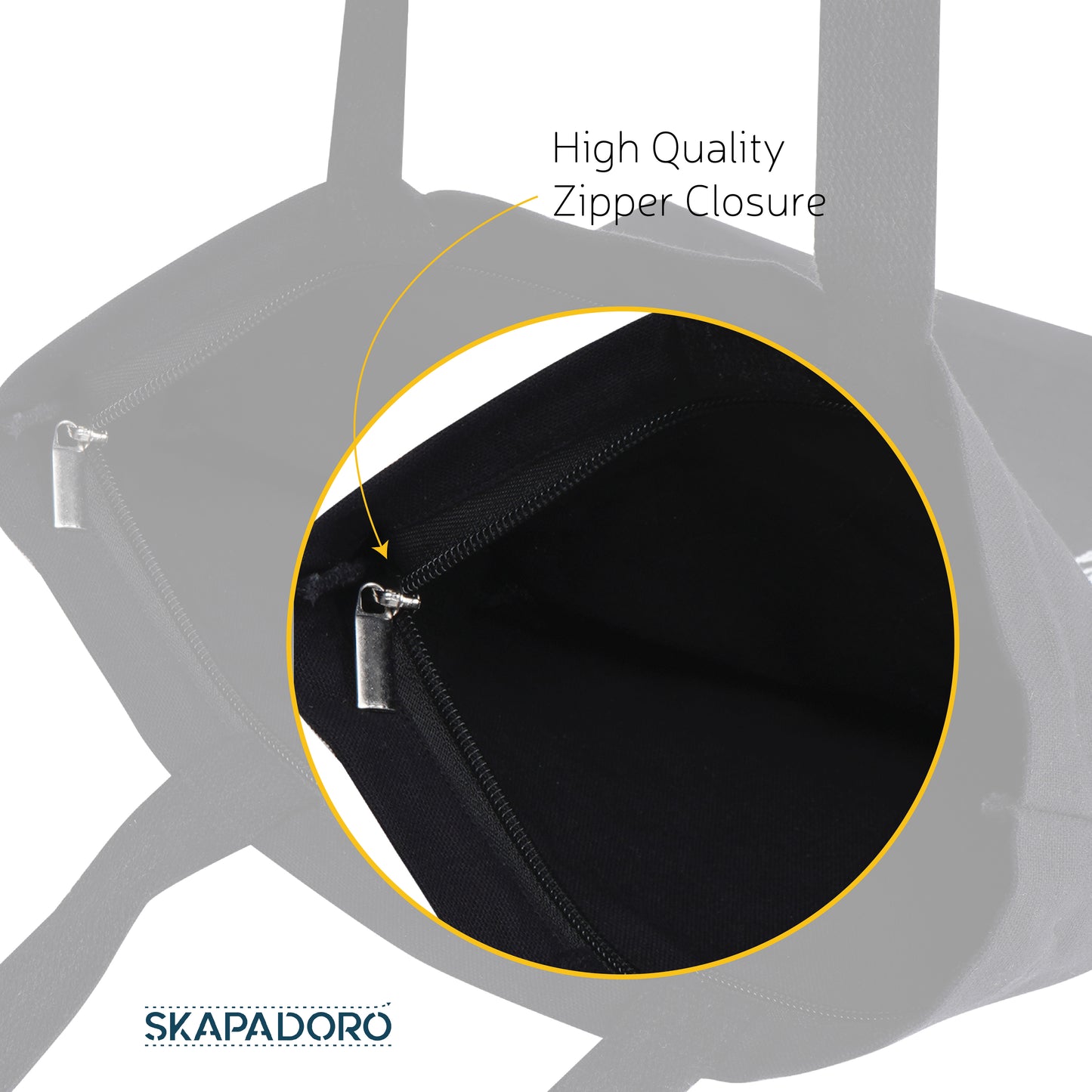 High Quality
Zipper Closure

SKAPADORO